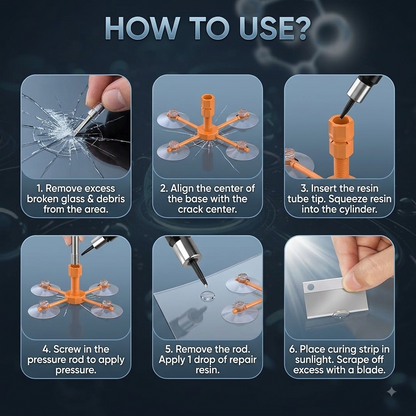 HOW TO USE?

1. Remove excess broken glass & debris from the area.

2. Align the center of the base with the crack center.

3. Insert the resin tube tip. Squeeze resin into the cylinder.

4. Screw in the pressure rod to apply pressure.

5. Remove the rod. Apply 1 drop of repair resin.

6. Place curing strip in sunlight. Scrape off excess with a blade.